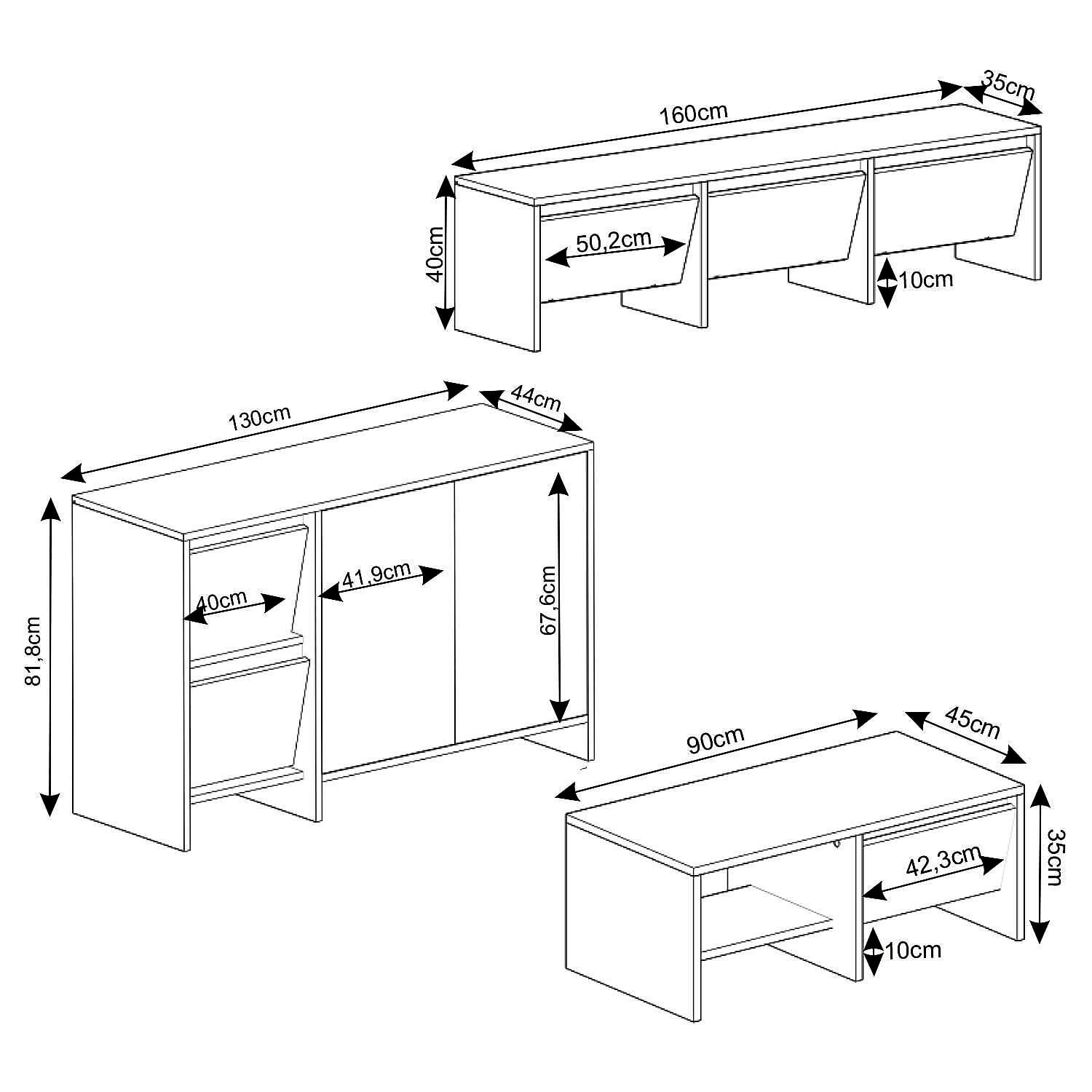 160cm
35cm
40cm
50,2cm
10cm

130cm
44cm
81,8cm
40cm
41,9cm
67,6cm

90cm
45cm
35cm
42,3cm
10cm