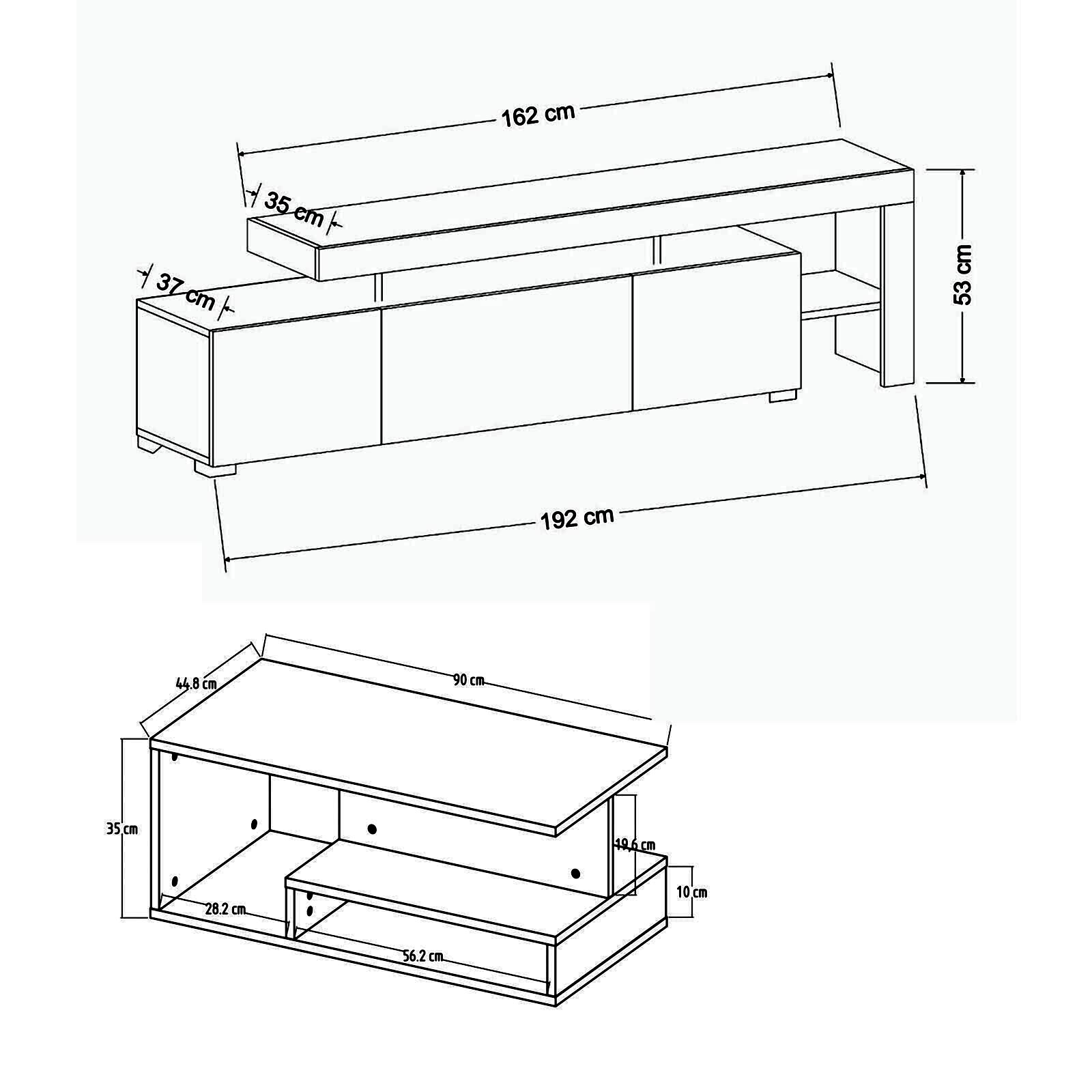 162 cm
35 cm
37 cm
53 cm
192 cm

44.8 cm
90 cm
35 cm
19.6 cm
10 cm
28.2 cm
56.2 cm