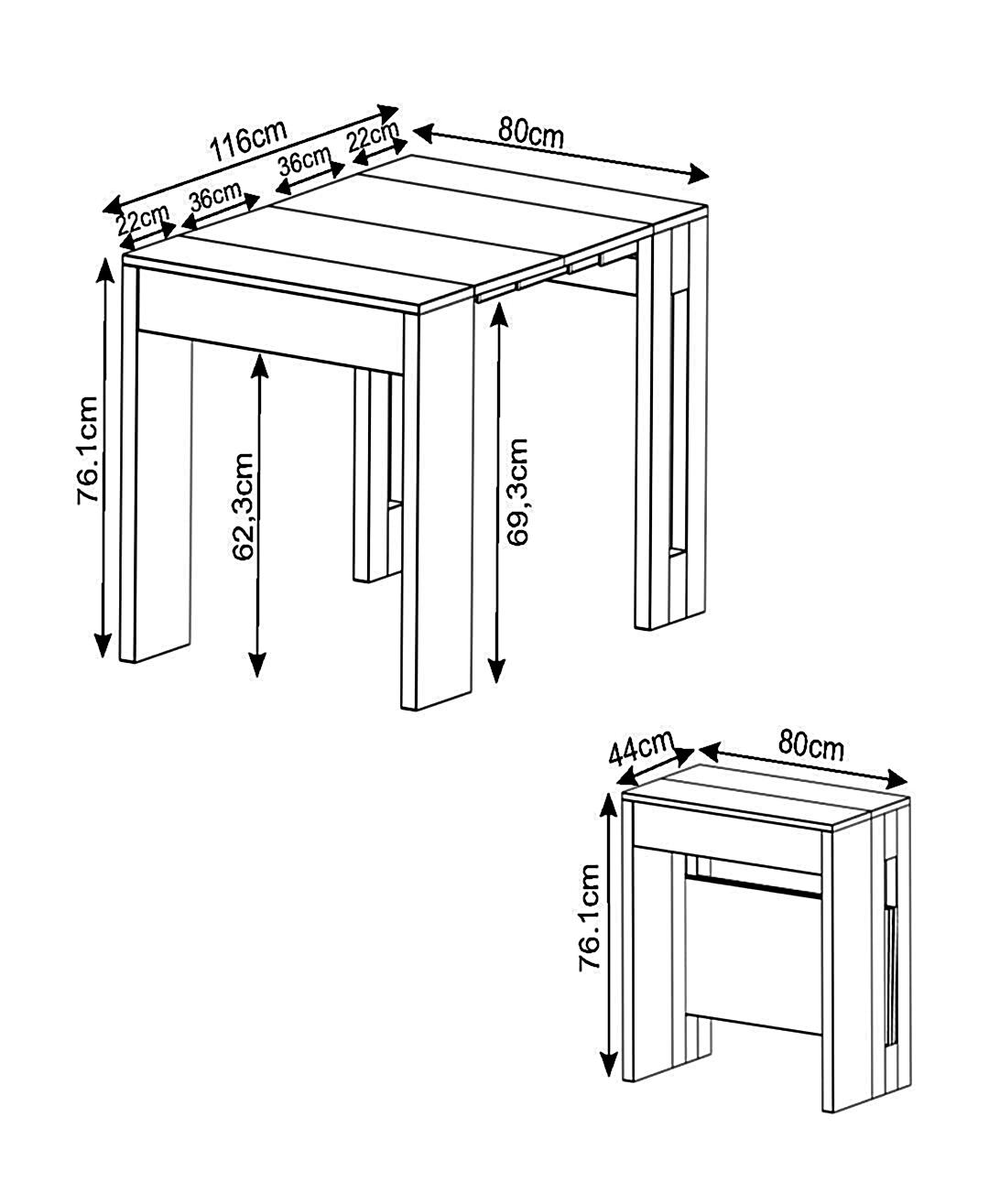 116cm
80cm
22cm
36cm
36cm
22cm
76.1cm
62,3cm
69,3cm
44cm
80cm
76.1cm