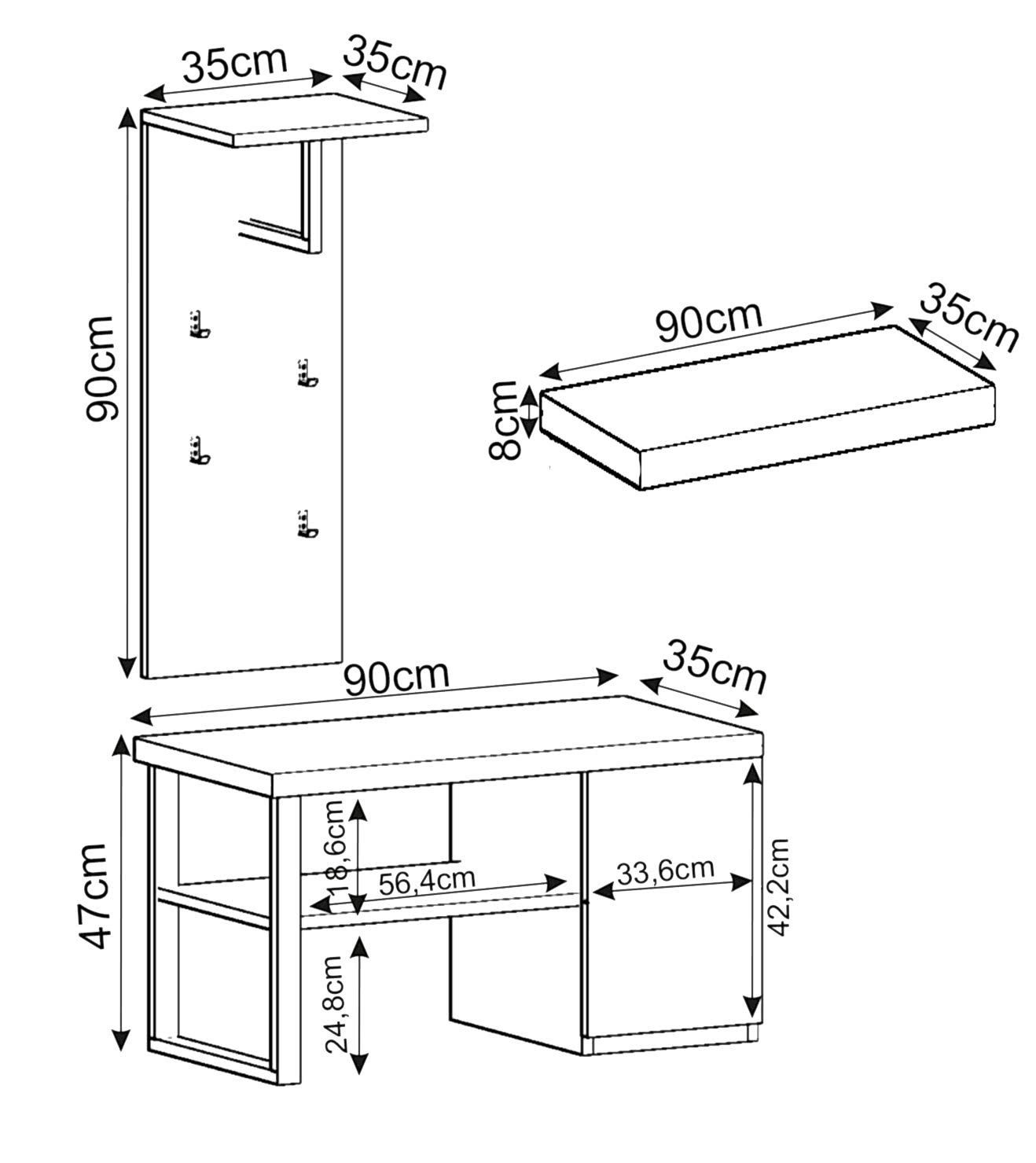 35cm
35cm
90cm
90cm
35cm
8cm
90cm
35cm
47cm
18,6cm
56,4cm
33,6cm
42,2cm
24,8cm